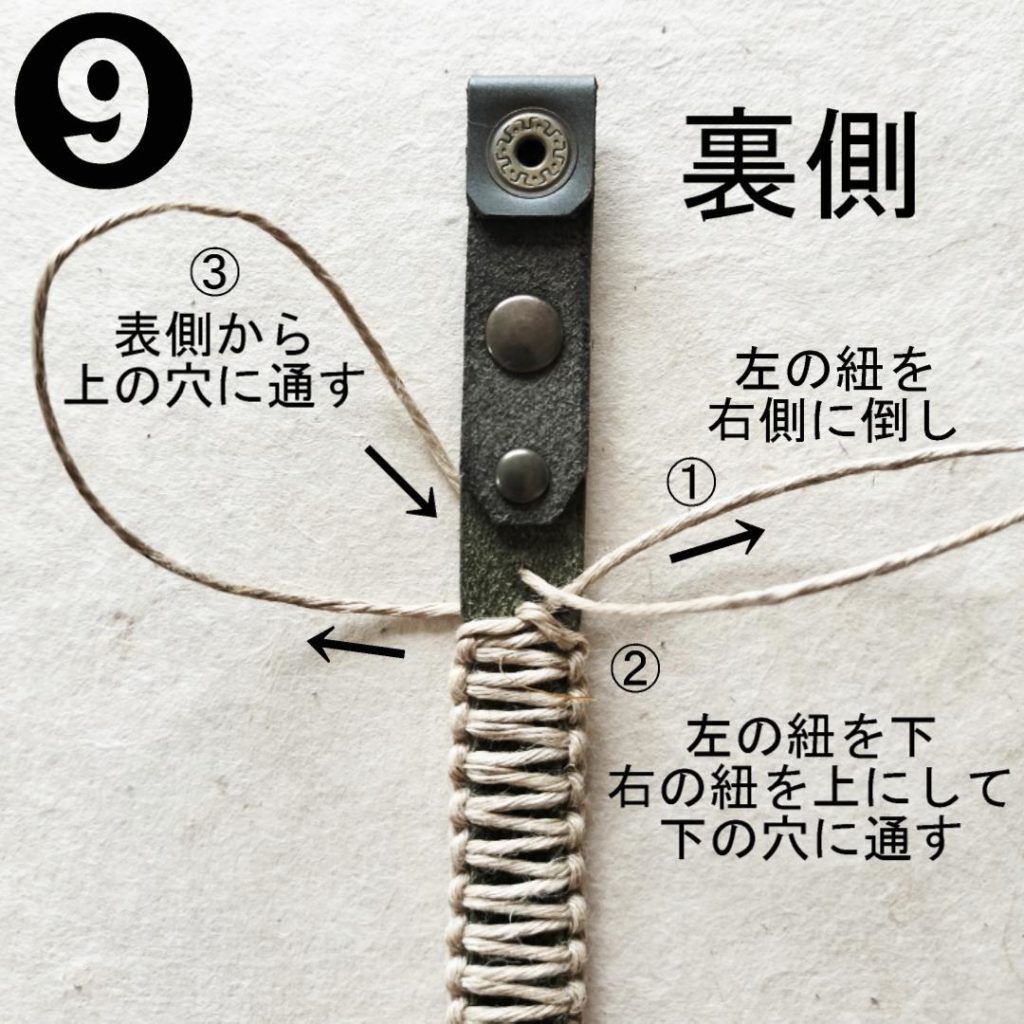 9

裏側

③
表側から
上の穴に通す

左の紐を
右側に倒し

①

②

左の紐を下
右の紐を上にして
下の穴に通す